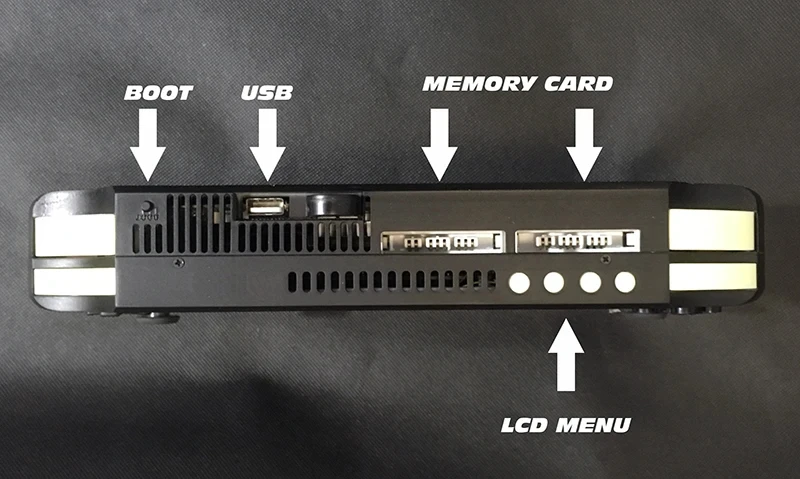 BOOT

USB

MEMORY CARD

LCD MENU